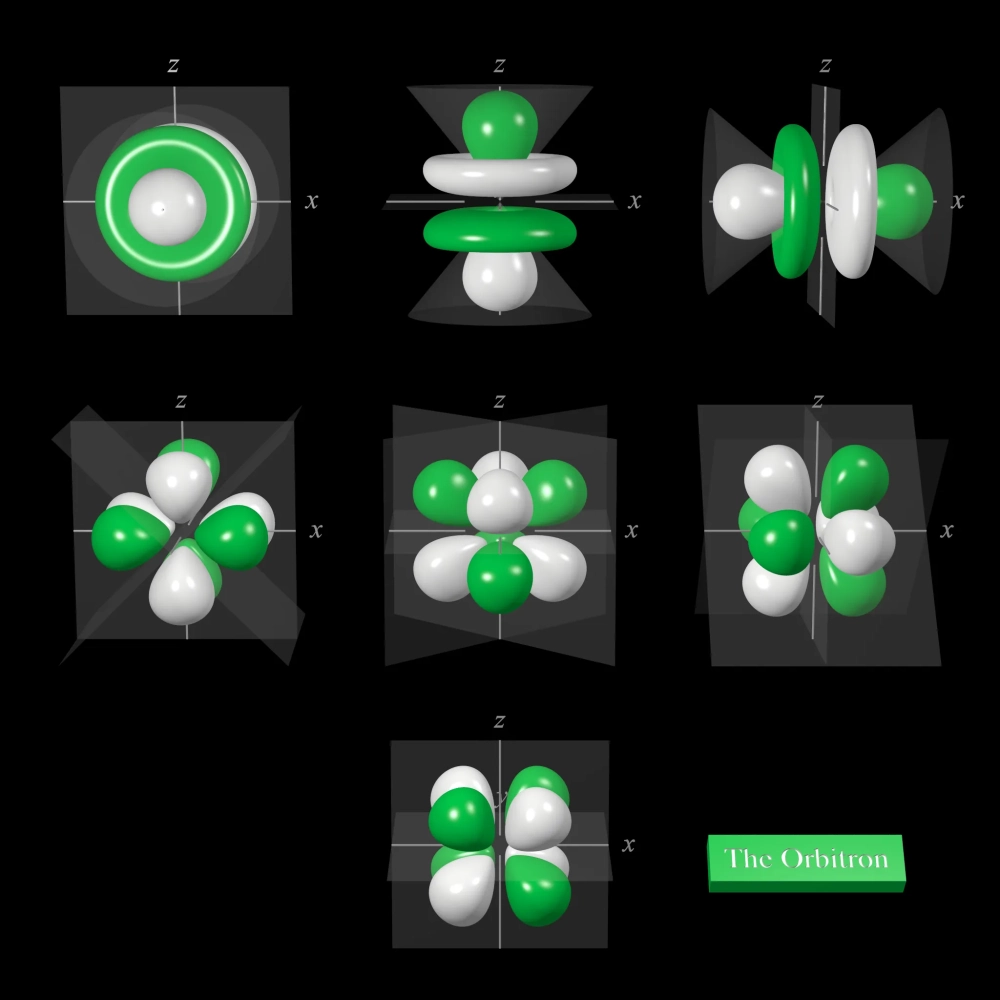 z
x
z
x
z
x
z
x
z
x
z
x
z
x
The Orbitron